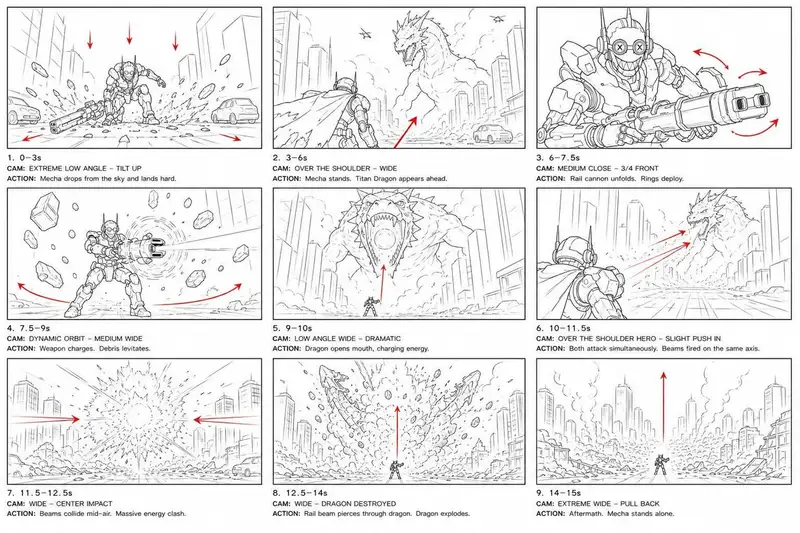 1. 0–3s
CAM: EXTREME LOW ANGLE – TILT UP
ACTION: Mecha drops from the sky and lands hard.

2. 3–6s
CAM: OVER THE SHOULDER – WIDE
ACTION: Mecha stands. Titan Dragon appears ahead.

3. 6–7.5s
CAM: MEDIUM CLOSE – 3/4 FRONT
ACTION: Rail cannon unfolds. Rings deploy.

4. 7.5–9s
CAM: DYNAMIC ORBIT – MEDIUM WIDE
ACTION: Weapon charges. Debris levitates.

5. 9–10s
CAM: LOW ANGLE WIDE – DRAMATIC
ACTION: Dragon opens mouth, charging energy.

6. 10–11.5s
CAM: OVER THE SHOULDER HERO – SLIGHT PUSH IN
ACTION: Both attack simultaneously. Beams fired on the same axis.

7. 11.5–12.5s
CAM: WIDE – CENTER IMPACT
ACTION: Beams collide mid-air. Massive energy clash.

8. 12.5–14s
CAM: WIDE – DRAGON DESTROYED
ACTION: Rail beam pierces through dragon. Dragon explodes.

9. 14–15s
CAM: EXTREME WIDE – PULL BACK
ACTION: Aftermath. Mecha stands alone.